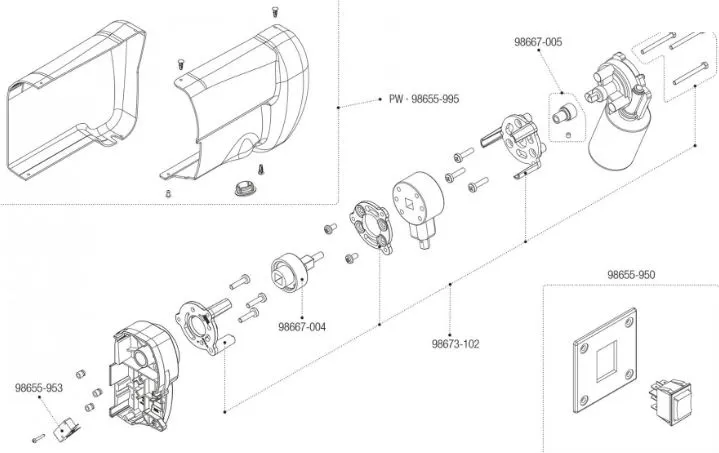 98667-005

PW - 98655-995

98655-950

98667-004

98673-102

98655-953