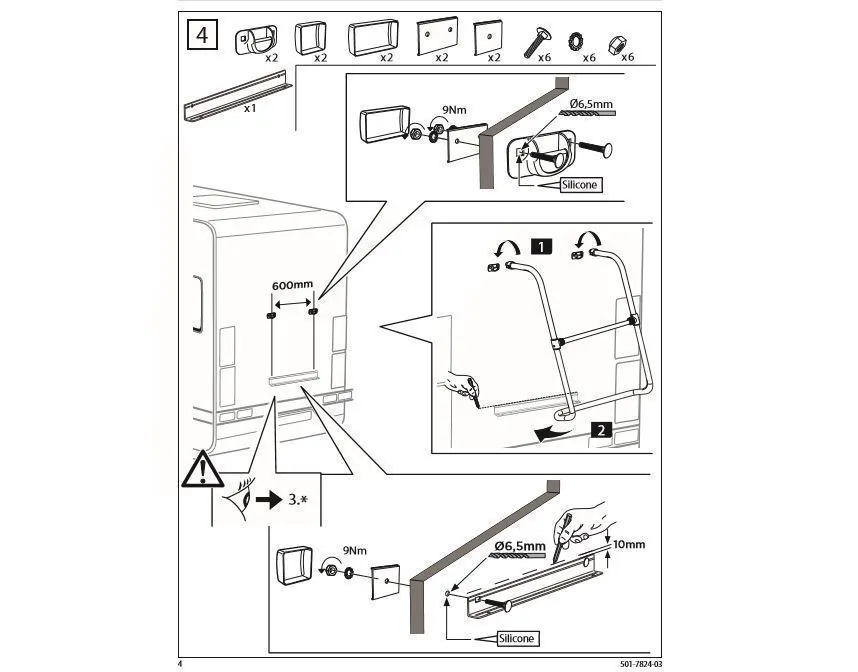 4

x2 x2 x2 x2 x2 x6 x6 x6

x1

9Nm

Ø6,5mm

Silicone

600mm

1

2

3.*

9Nm

Ø6,5mm

10mm

Silicone

4

501-7824-03